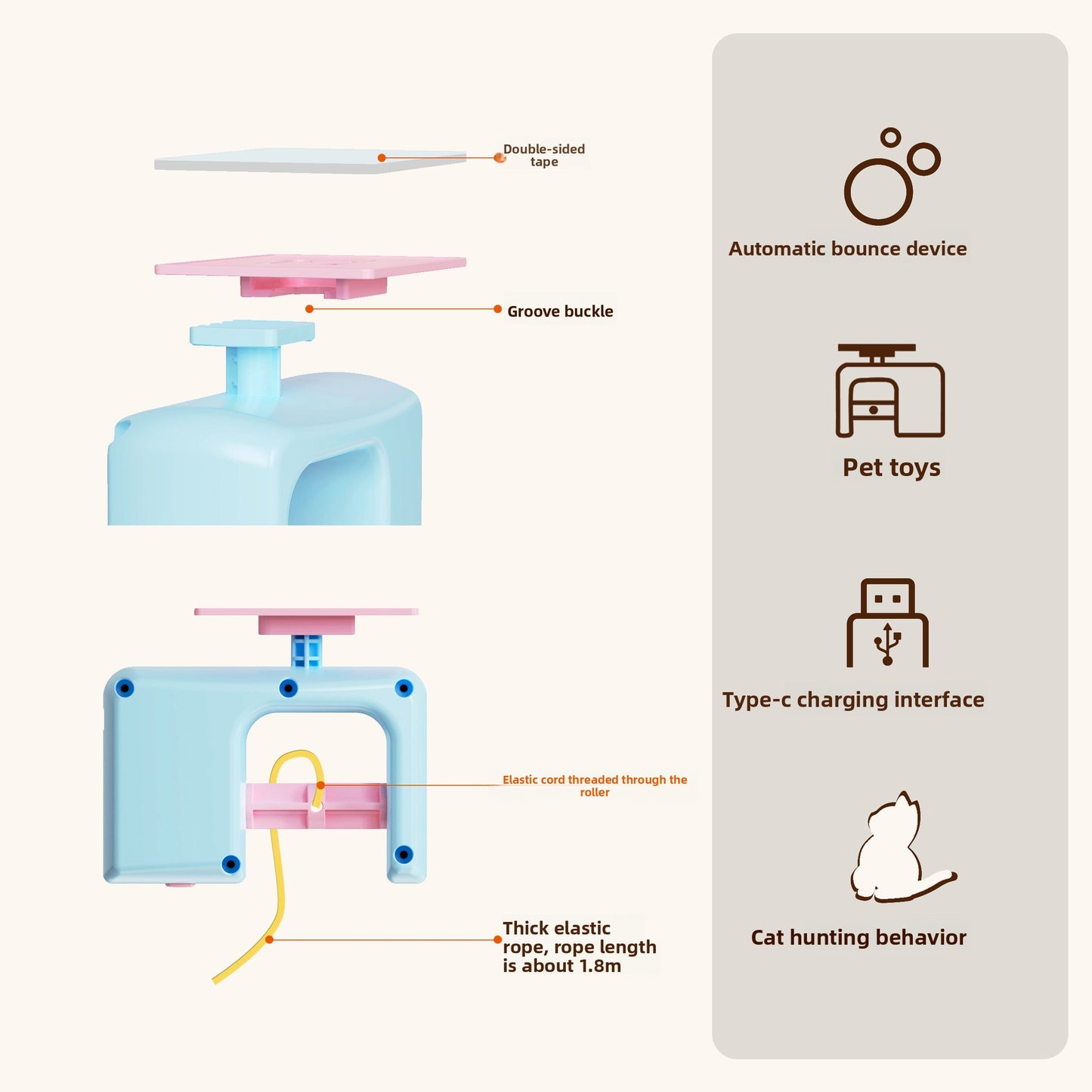 Double-sided tape

Groove buckle

Elastic cord threaded through the roller

Thick elastic rope, rope length is about 1.8m

Automatic bounce device

Pet toys

Type-c charging interface

Cat hunting behavior